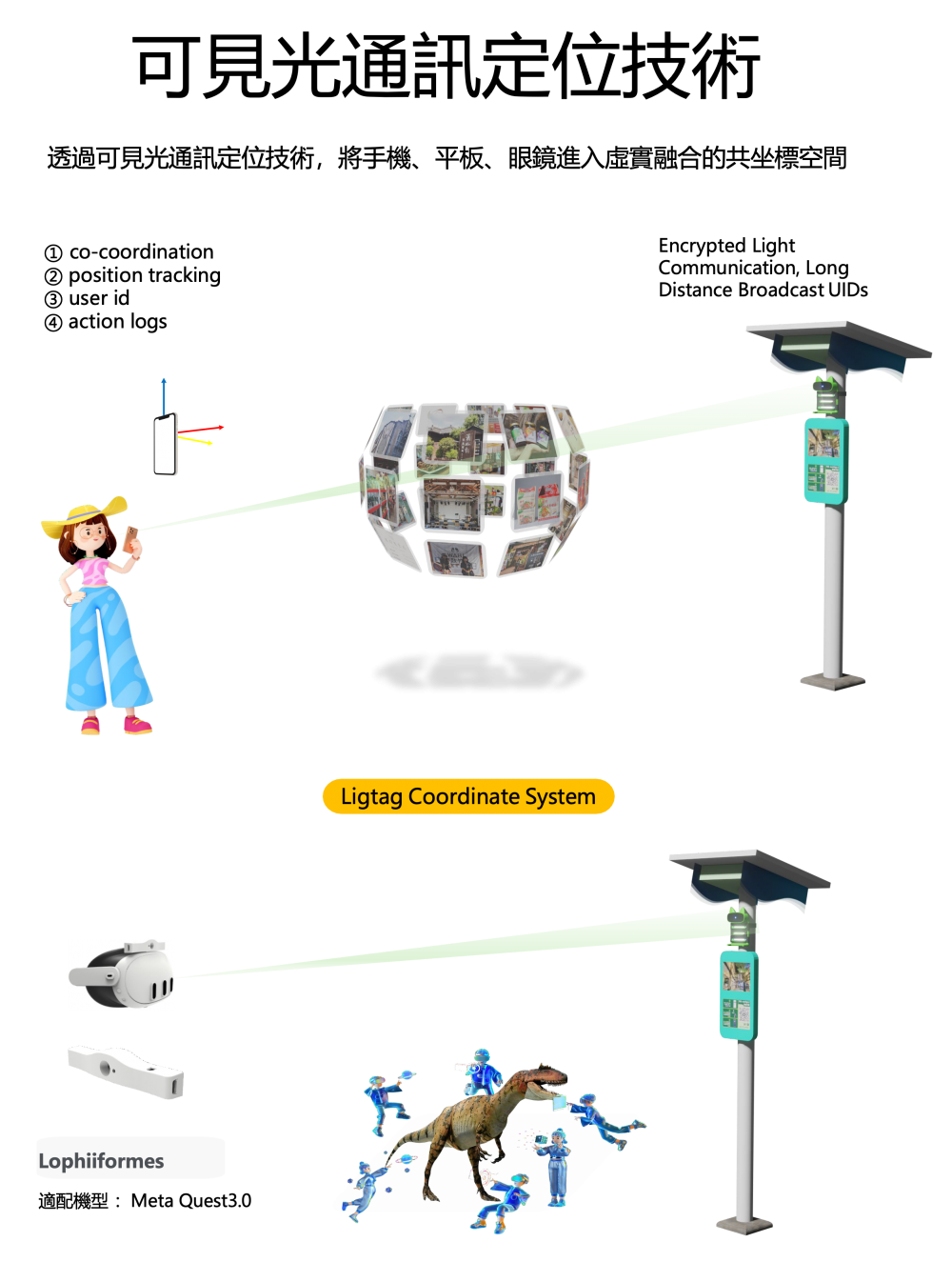 可見光通訊定位技術

透過可見光通訊定位技術，將手機、平板、眼鏡進入虛實融合的共坐標空間

① co-coordination
② position tracking
③ user id
④ action logs

Encrypted Light Communication, Long Distance Broadcast UIDs

Ligtag Coordinate System

Lophiiformes

適配機型： Meta Quest3.0