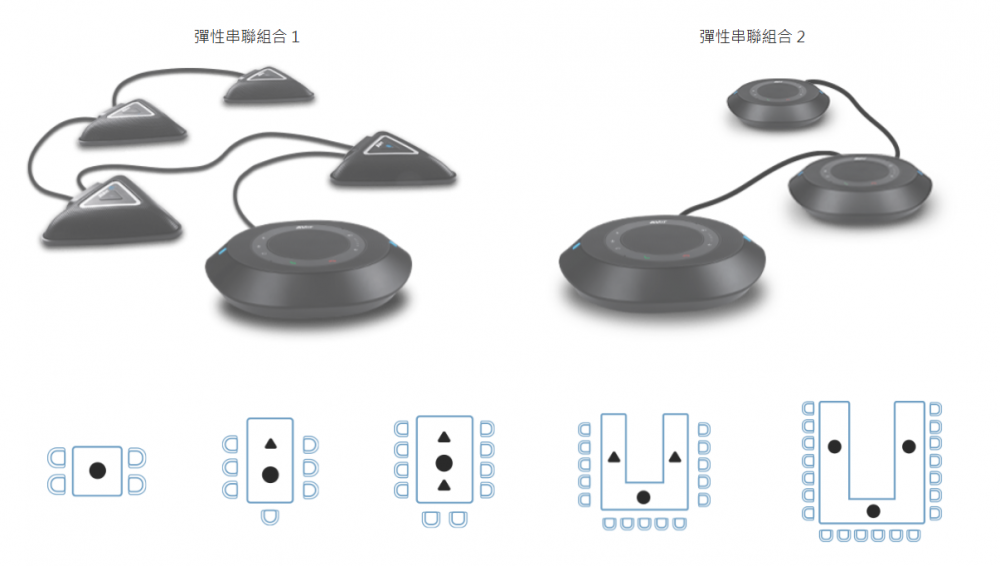 彈性串聯組合 1

彈性串聯組合 2